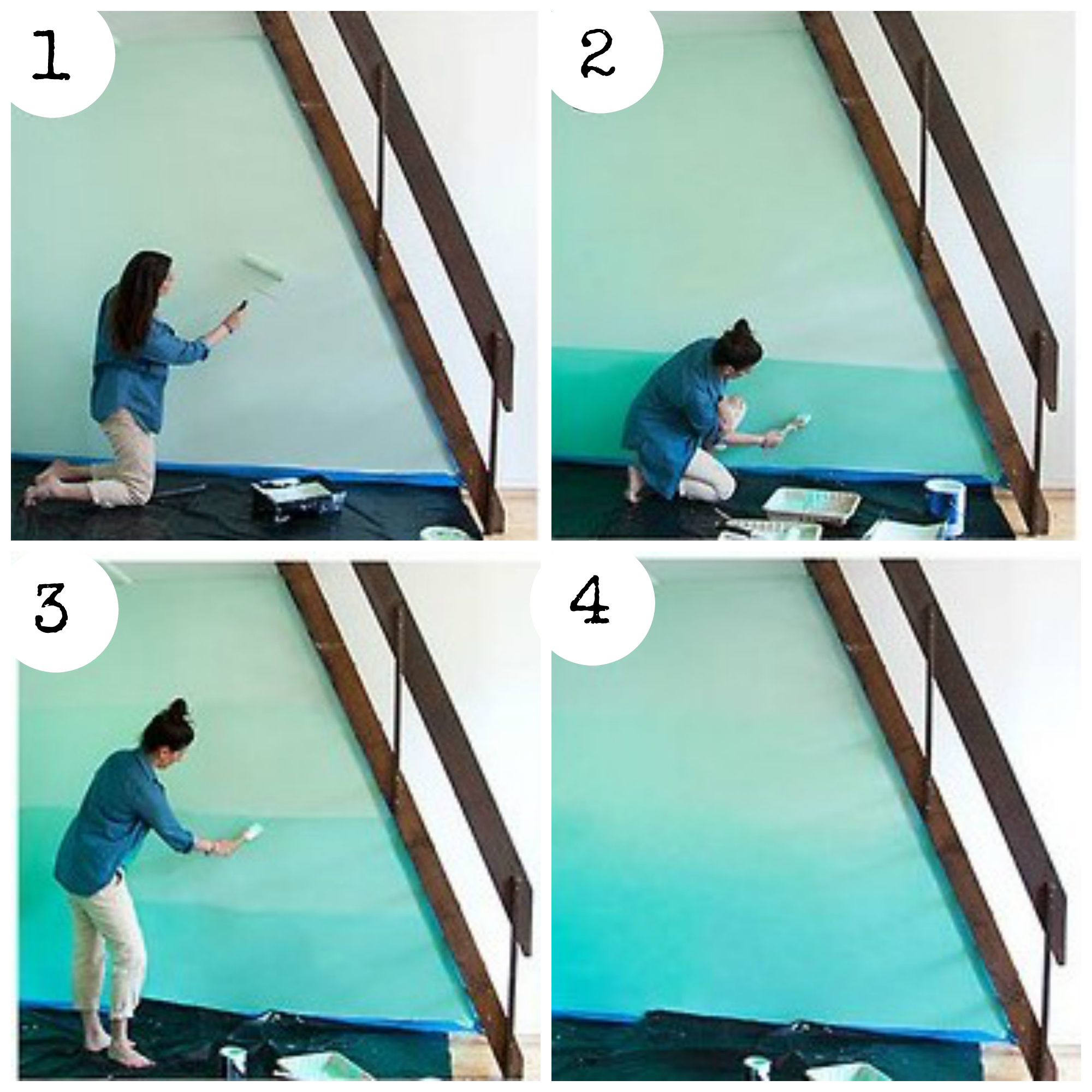 1

2

3

4